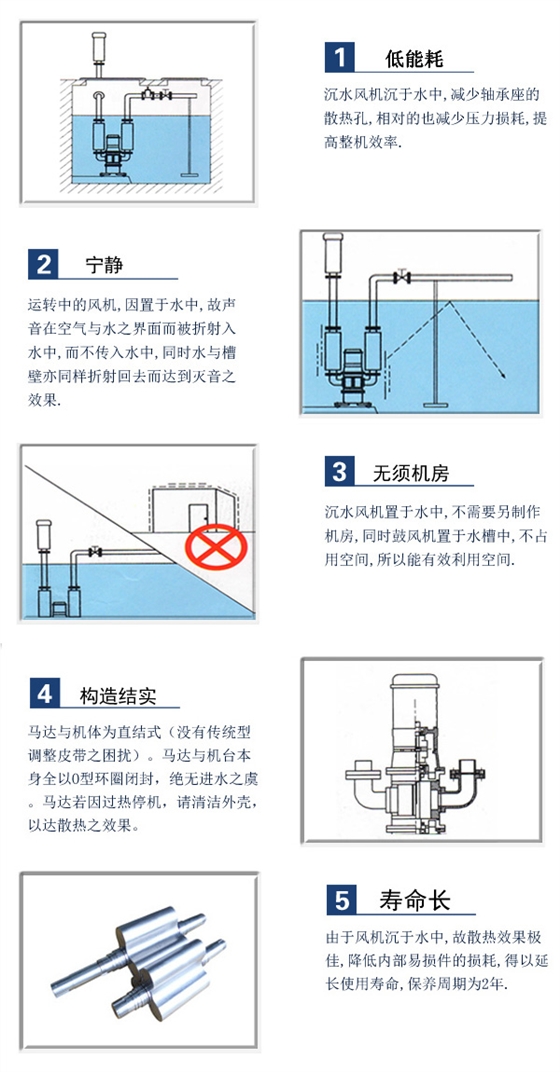 1 低能耗

沉水风机沉于水中,减少轴承座的散热孔,相对的也减少压力损耗,提高整机效率.

2 宁静

运转中的风机,因置于水中,故声音在空气与水之界面而被折射入水中,而不传入水中,同时水与槽壁亦同样折射回去而达到灭音之效果.

3 无须机房

沉水风机置于水中,不需要另制作机房,同时鼓风机置于水槽中,不占用空间,所以能有效利用空间.

4 构造结实

马达与机体为直结式(没有传统型调整皮带之困扰)。马达与机台本身全以O型环圈闭封,绝无进水之虞。马达若因过热停机,请清洁外壳,以达散热之效果。

5 寿命长

由于风机沉于水中,故散热效果极佳,降低内部易损件的损耗,得以延长使用寿命,保养周期为2年.